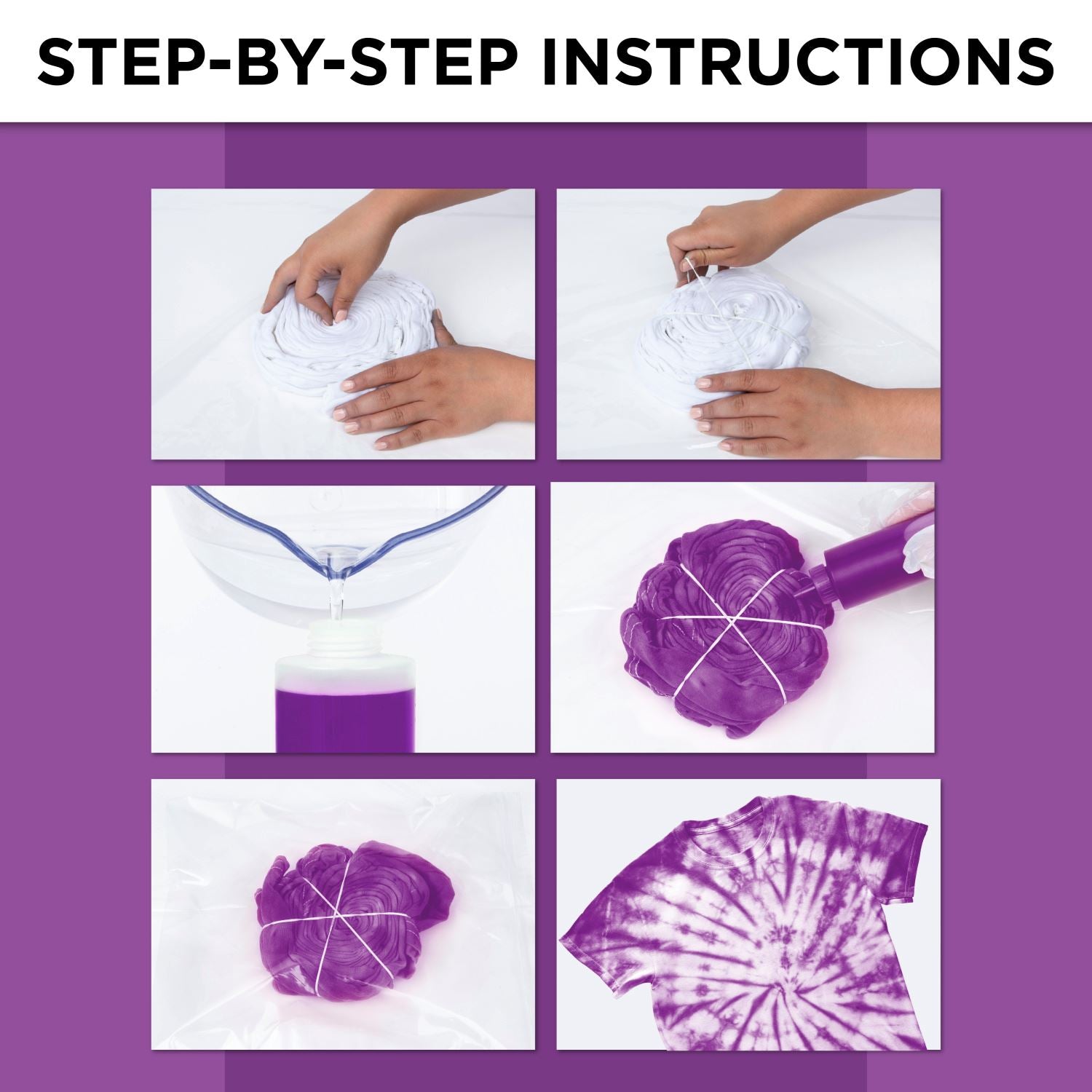 STEP-BY-STEP INSTRUCTIONS